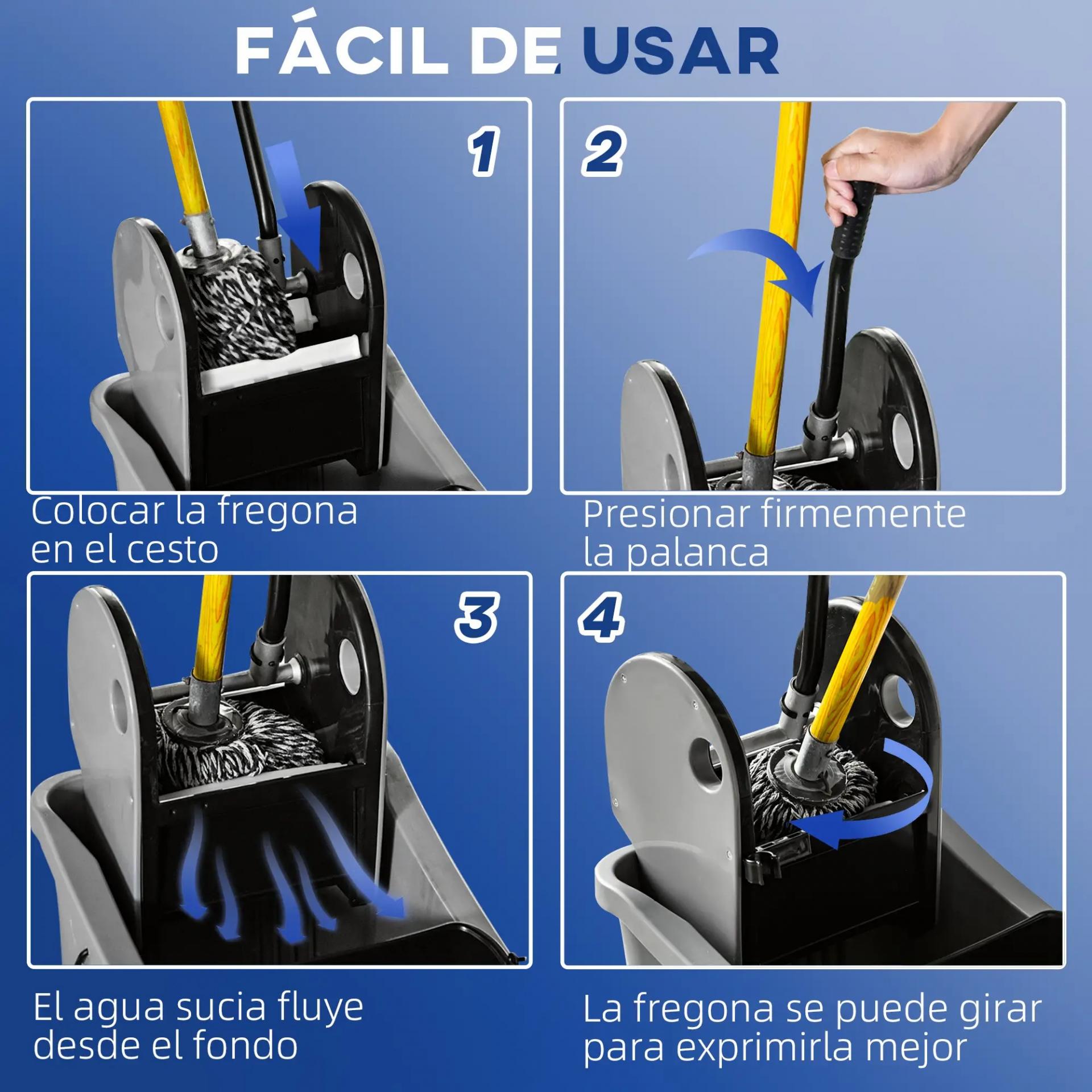 FÁCIL DE USAR

1

Colocar la fregona en el cesto

2

Presionar firmemente la palanca

3

El agua sucia fluye desde el fondo

4

La fregona se puede girar para exprimirla mejor