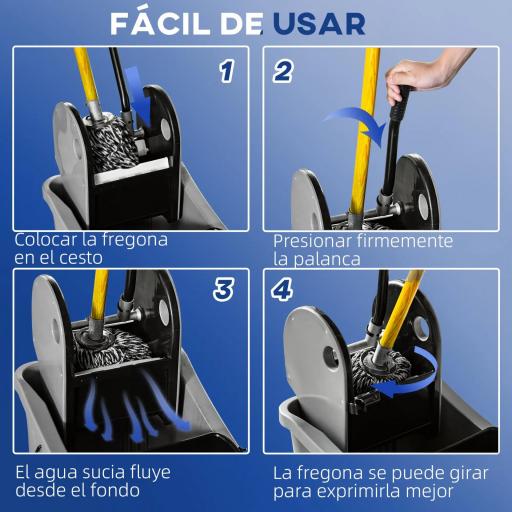 FÁCIL DE USAR

1

Colocar la fregona en el cesto

2

Presionar firmemente la palanca

3

El agua sucia fluye desde el fondo

4

La fregona se puede girar para exprimirla mejor