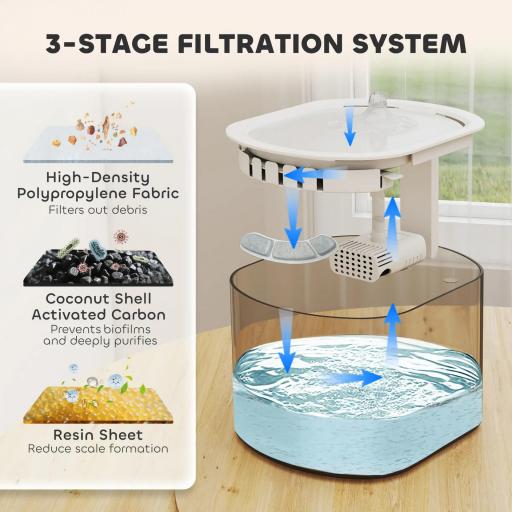 3-STAGE FILTRATION SYSTEM

High-Density Polypropylene Fabric
Filters out debris

Coconut Shell Activated Carbon
Prevents biofilms and deeply purifies

Resin Sheet
Reduce scale formation