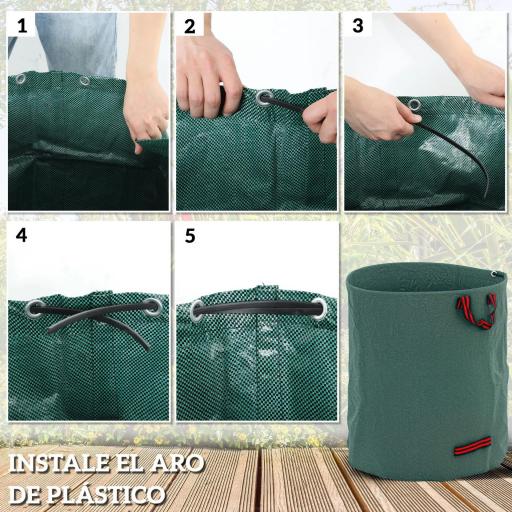 1

2

3

4

5

INSTALE EL ARO DE PLÁSTICO