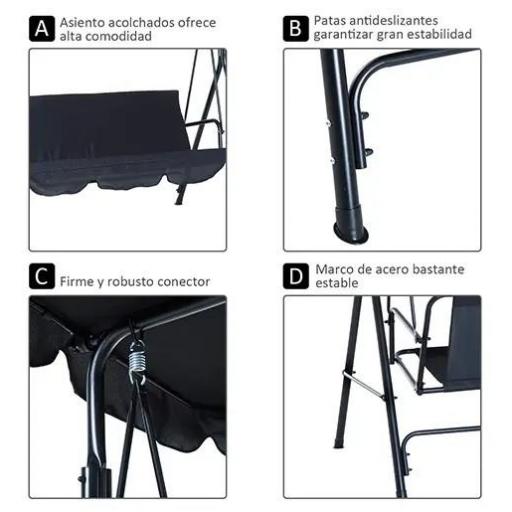 A Asiento acolchados ofrece alta comodidad

B Patas antideslizantes garantizar gran estabilidad

C Firme y robusto conector

D Marco de acero bastante estable