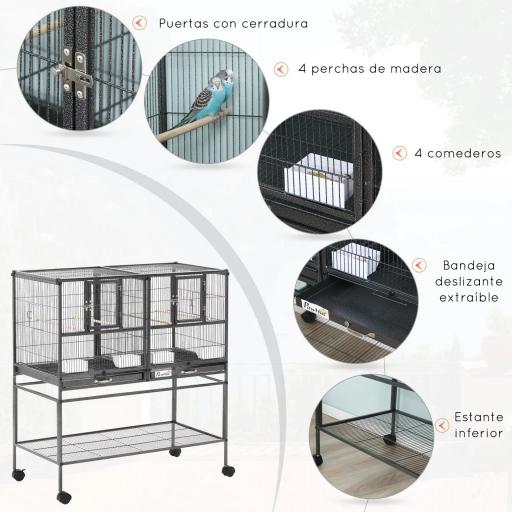 Puertas con cerradura

4 perchas de madera

4 comederos

Bandeja deslizante extraible

PawHut

Estante inferior