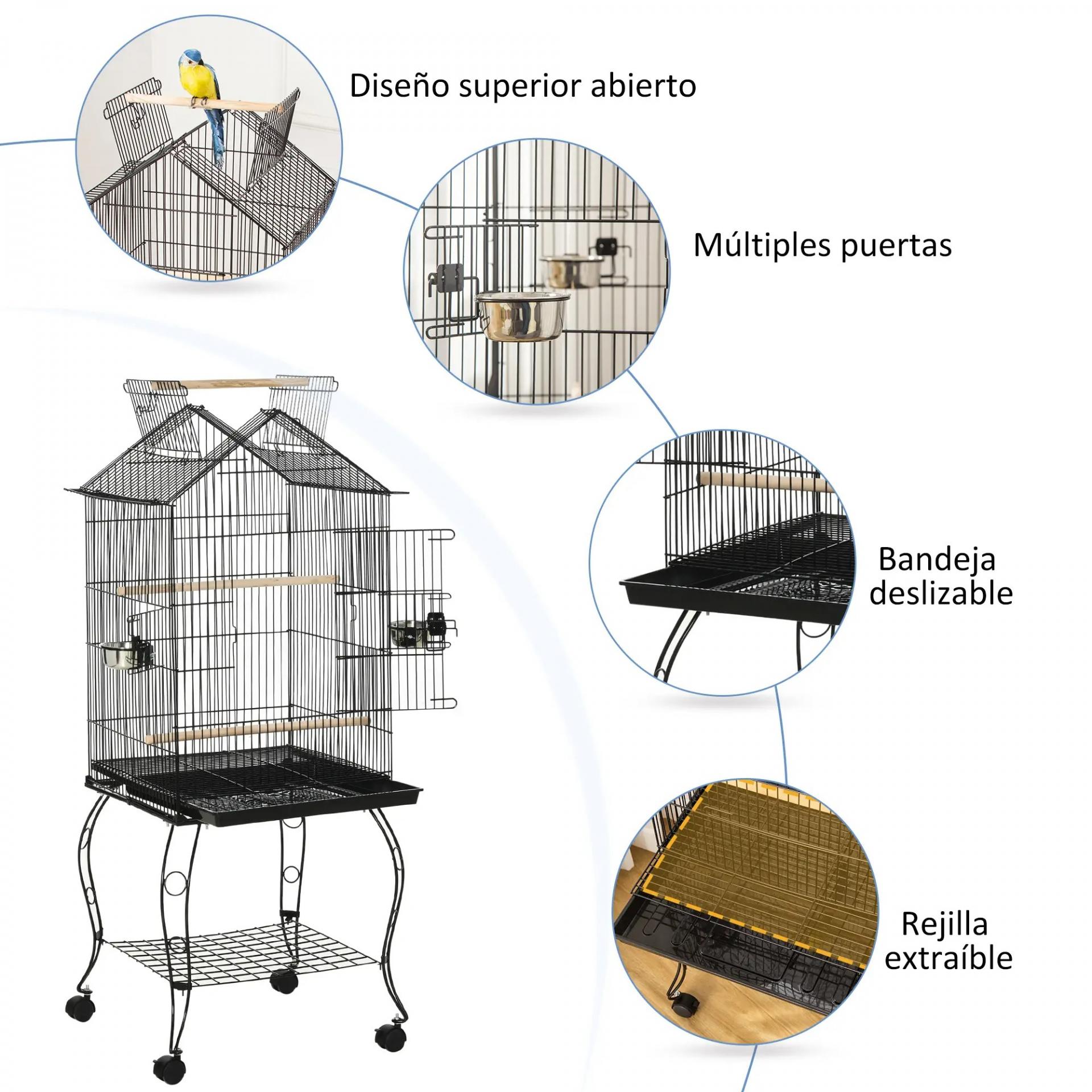 Diseño superior abierto

Múltiples puertas

Bandeja deslizable

Rejilla extraíble