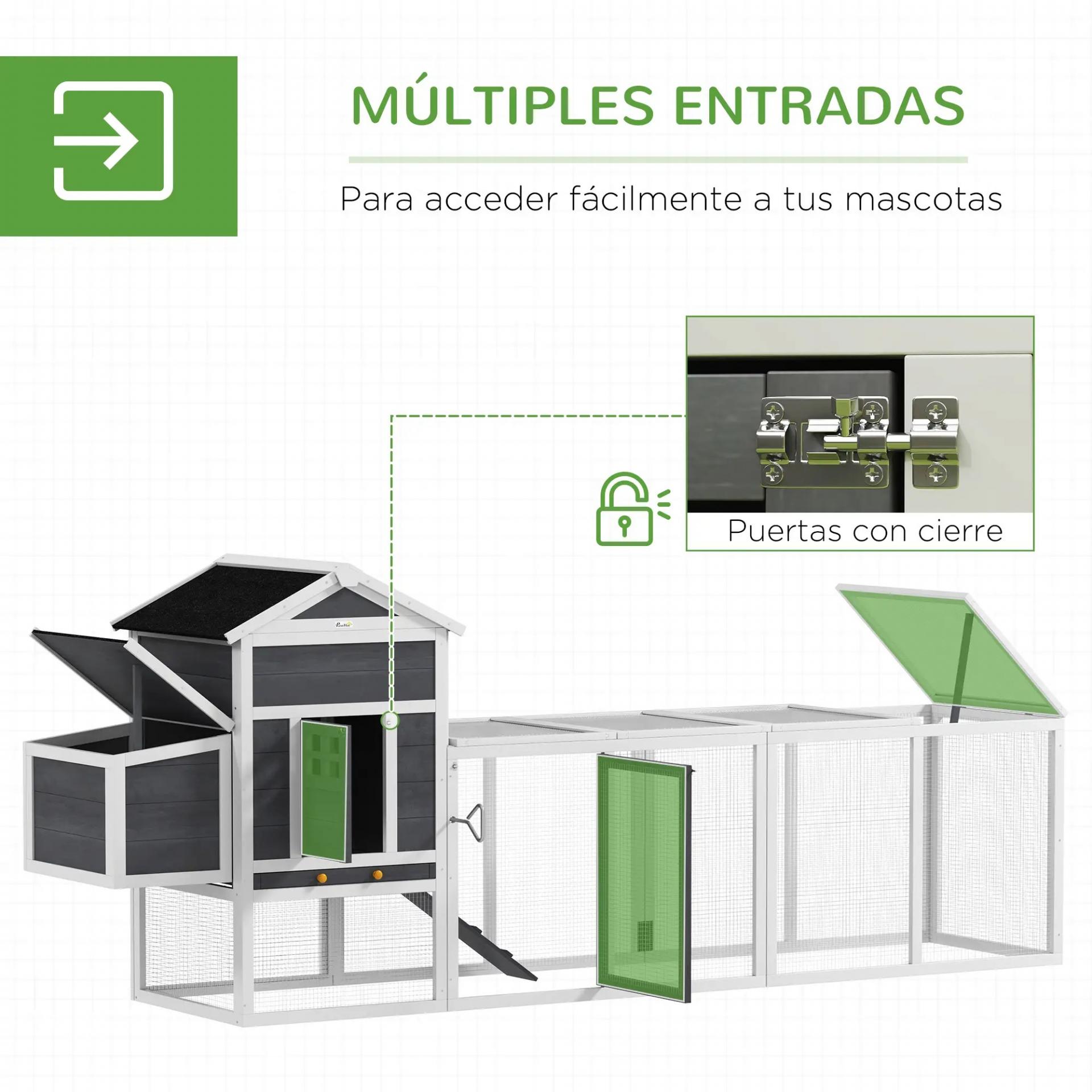 MÚLTIPLES ENTRADAS

Para acceder fácilmente a tus mascotas

Puertas con cierre

PawHut