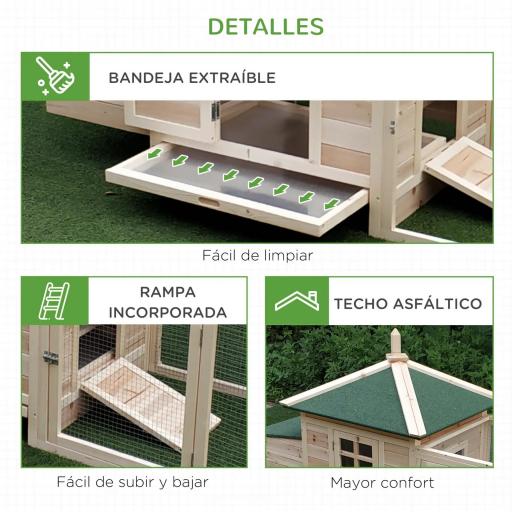 DETALLES

BANDEJA EXTRAÍBLE

Fácil de limpiar

RAMPA INCORPORADA

Fácil de subir y bajar

TECHO ASFÁLTICO

Mayor confort