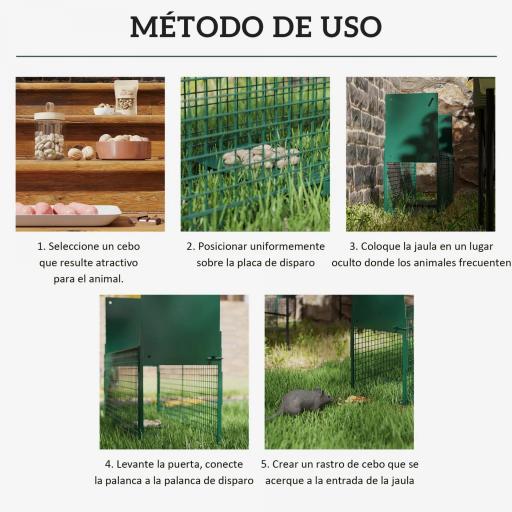 MÉTODO DE USO

1. Seleccione un cebo que resulte atractivo para el animal.

2. Posicionar uniformemente sobre la placa de disparo

3. Coloque la jaula en un lugar oculto donde los animales frecuenten

4. Levante la puerta, conecte la palanca a la palanca de disparo

5. Crear un rastro de cebo que se acerque a la entrada de la jaula