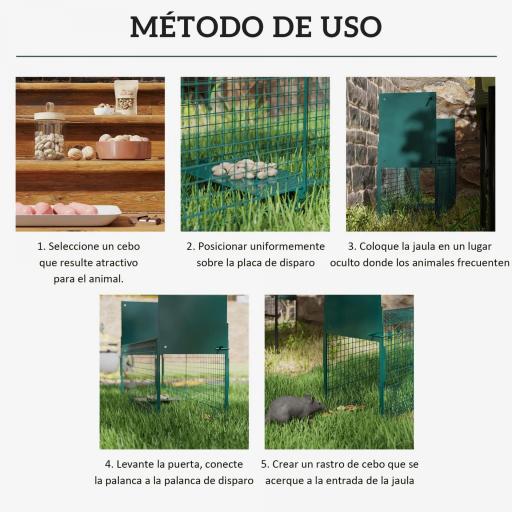 MÉTODO DE USO

1. Seleccione un cebo que resulte atractivo para el animal.

2. Posicionar uniformemente sobre la placa de disparo

3. Coloque la jaula en un lugar oculto donde los animales frecuenten

4. Levante la puerta, conecte la palanca a la palanca de disparo

5. Crear un rastro de cebo que se acerque a la entrada de la jaula