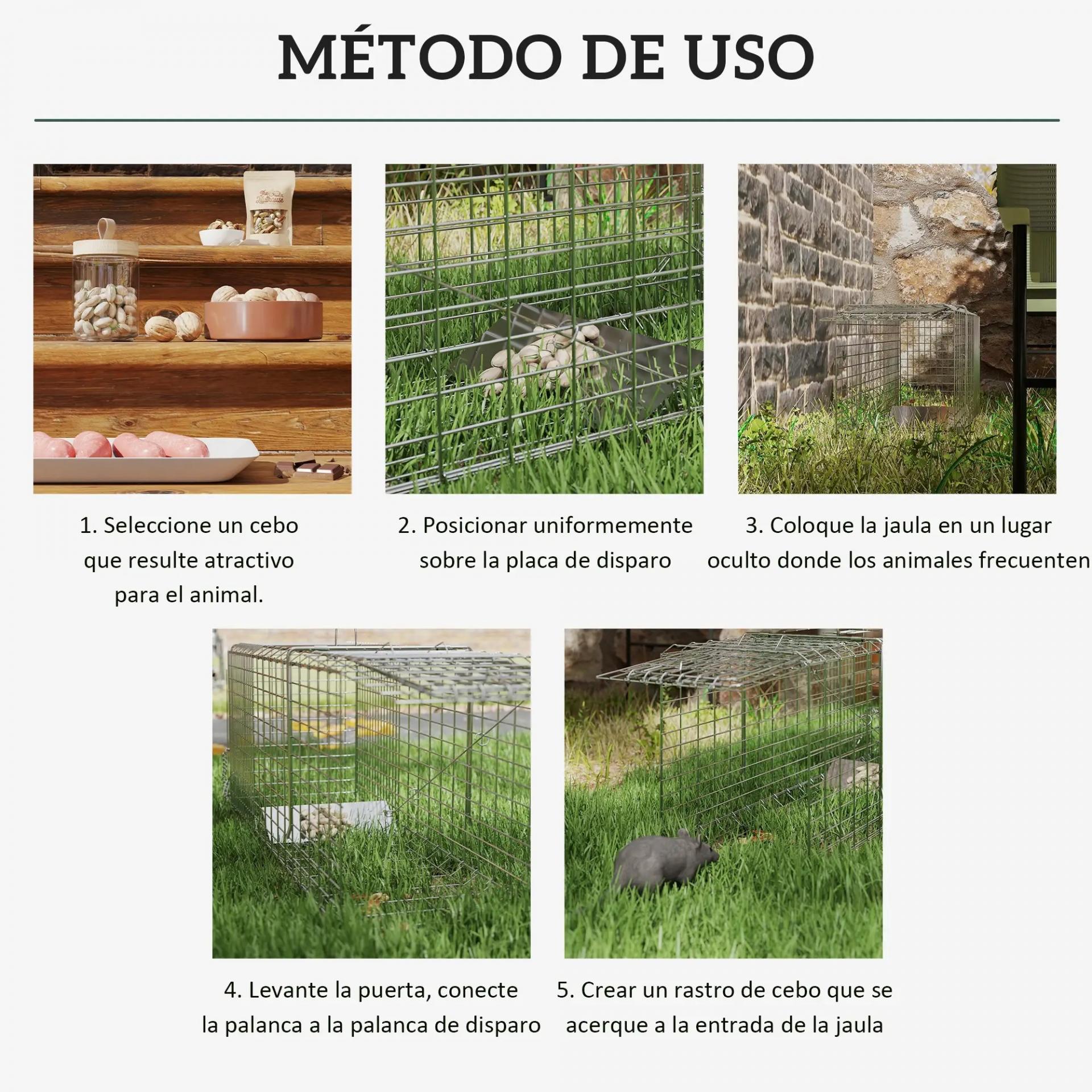 MÉTODO DE USO

The Nuthouse

1. Seleccione un cebo que resulte atractivo para el animal.

2. Posicionar uniformemente sobre la placa de disparo

3. Coloque la jaula en un lugar oculto donde los animales frecuenten

4. Levante la puerta, conecte la palanca a la palanca de disparo

5. Crear un rastro de cebo que se acerque a la entrada de la jaula