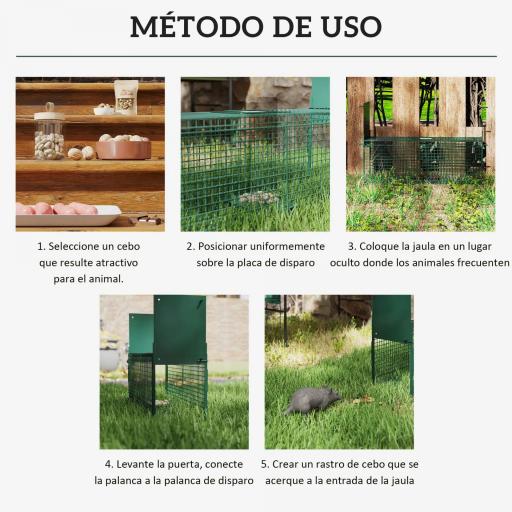 MÉTODO DE USO

1. Seleccione un cebo que resulte atractivo para el animal.

2. Posicionar uniformemente sobre la placa de disparo

3. Coloque la jaula en un lugar oculto donde los animales frecuenten

4. Levante la puerta, conecte la palanca a la palanca de disparo

5. Crear un rastro de cebo que se acerque a la entrada de la jaula