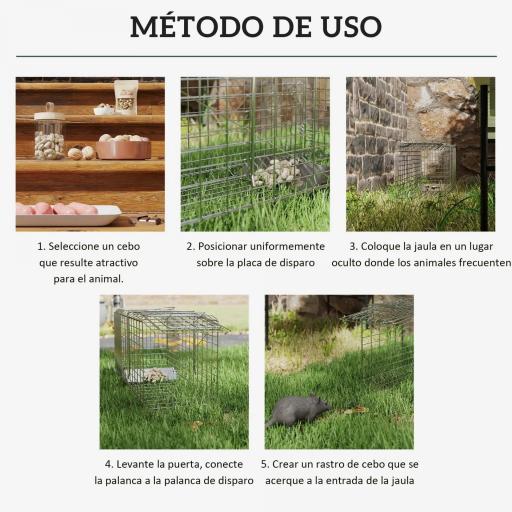 MÉTODO DE USO

1. Seleccione un cebo que resulte atractivo para el animal.

2. Posicionar uniformemente sobre la placa de disparo

3. Coloque la jaula en un lugar oculto donde los animales frecuenten

4. Levante la puerta, conecte la palanca a la palanca de disparo

5. Crear un rastro de cebo que se acerque a la entrada de la jaula