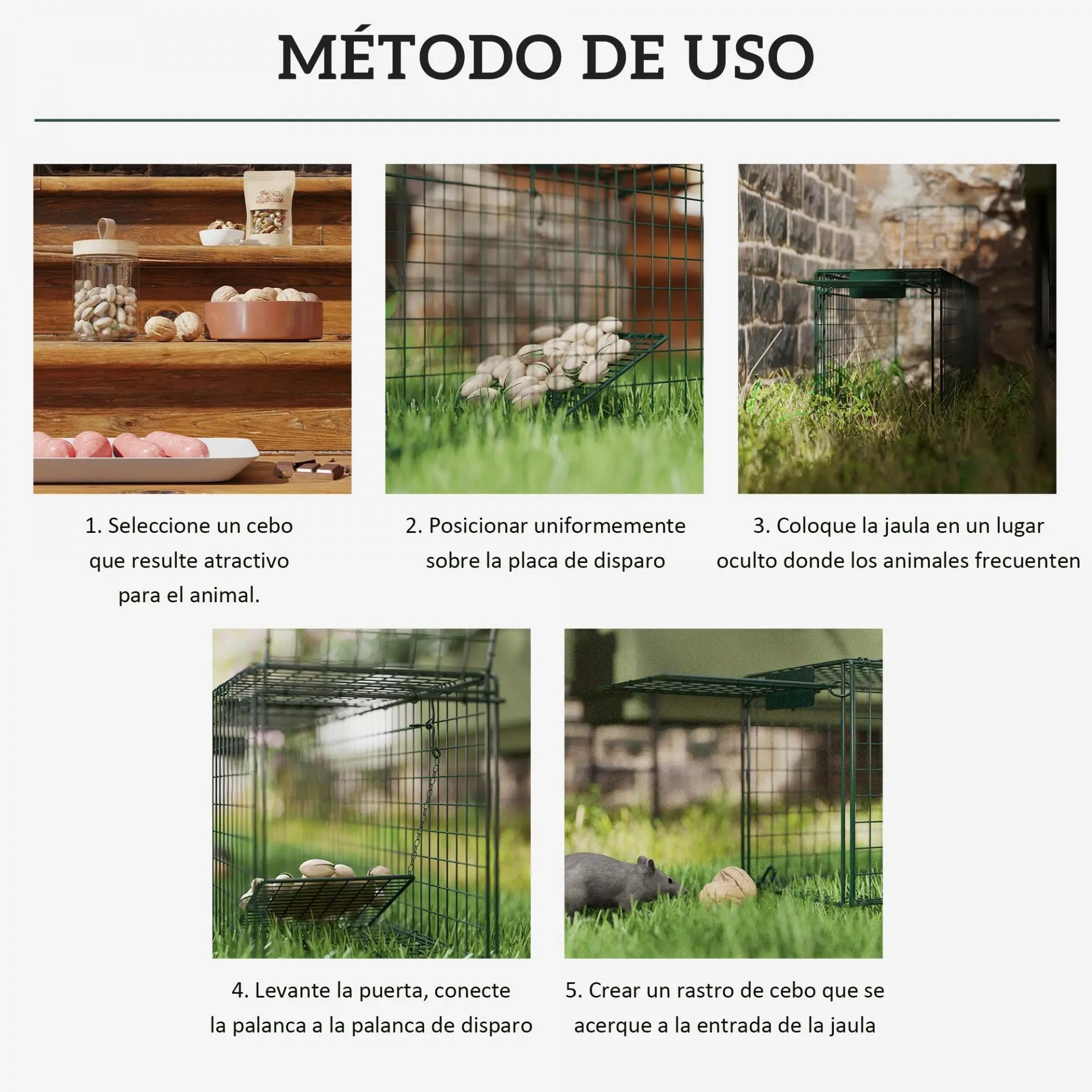 MÉTODO DE USO

The Nuthouse

1. Seleccione un cebo que resulte atractivo para el animal.

2. Posicionar uniformemente sobre la placa de disparo

3. Coloque la jaula en un lugar oculto donde los animales frecuenten

4. Levante la puerta, conecte la palanca a la palanca de disparo

5. Crear un rastro de cebo que se acerque a la entrada de la jaula