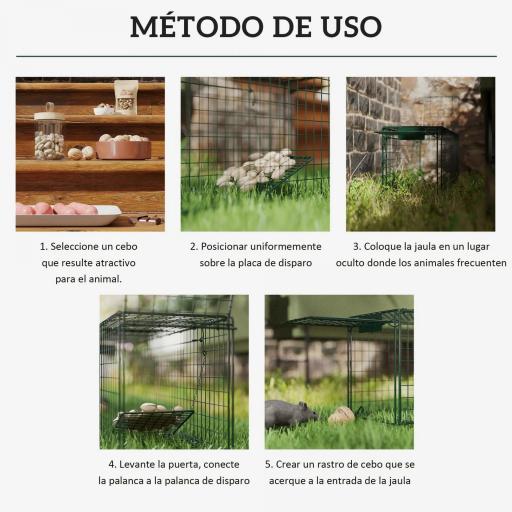 MÉTODO DE USO

1. Seleccione un cebo que resulte atractivo para el animal.

2. Posicionar uniformemente sobre la placa de disparo

3. Coloque la jaula en un lugar oculto donde los animales frecuenten

4. Levante la puerta, conecte la palanca a la palanca de disparo

5. Crear un rastro de cebo que se acerque a la entrada de la jaula