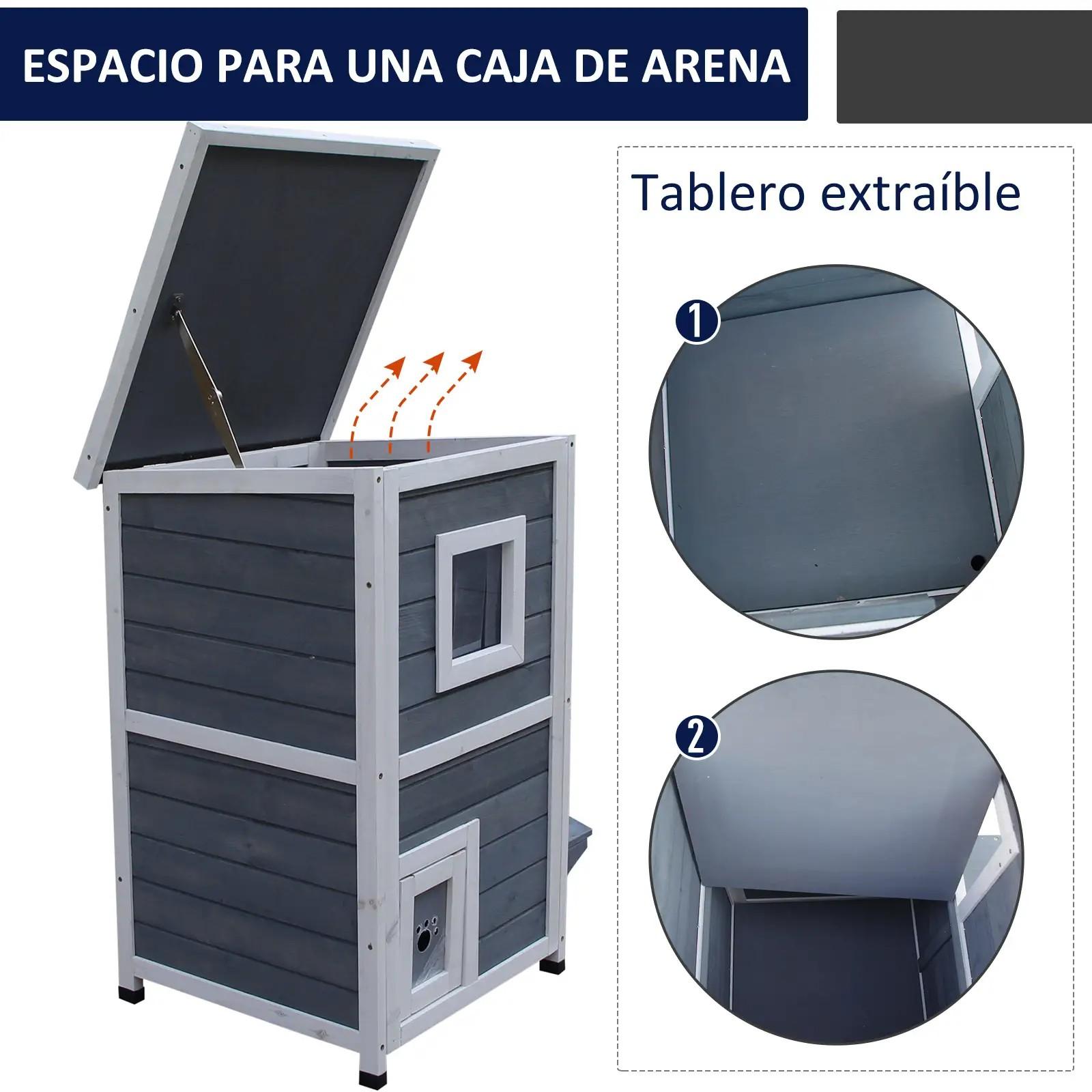 ESPACIO PARA UNA CAJA DE ARENA

Tablero extraíble

1

2