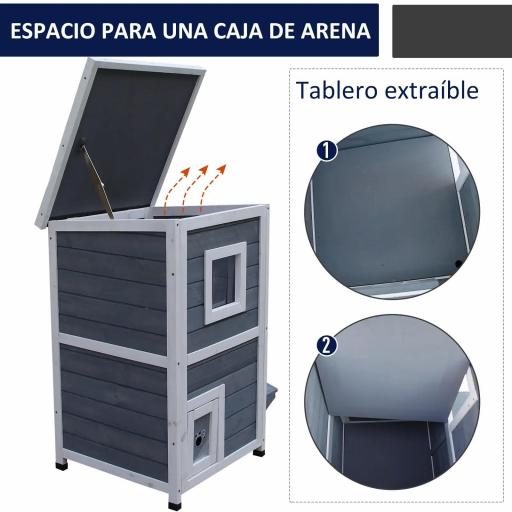 ESPACIO PARA UNA CAJA DE ARENA

Tablero extraíble

1

2