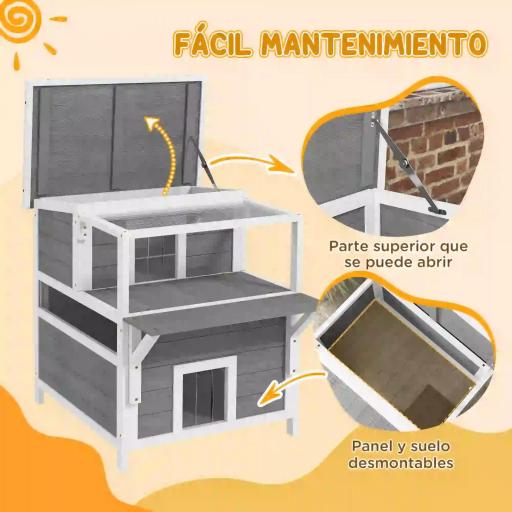 FÁCIL MANTENIMIENTO

Parte superior que se puede abrir

Panel y suelo desmontables