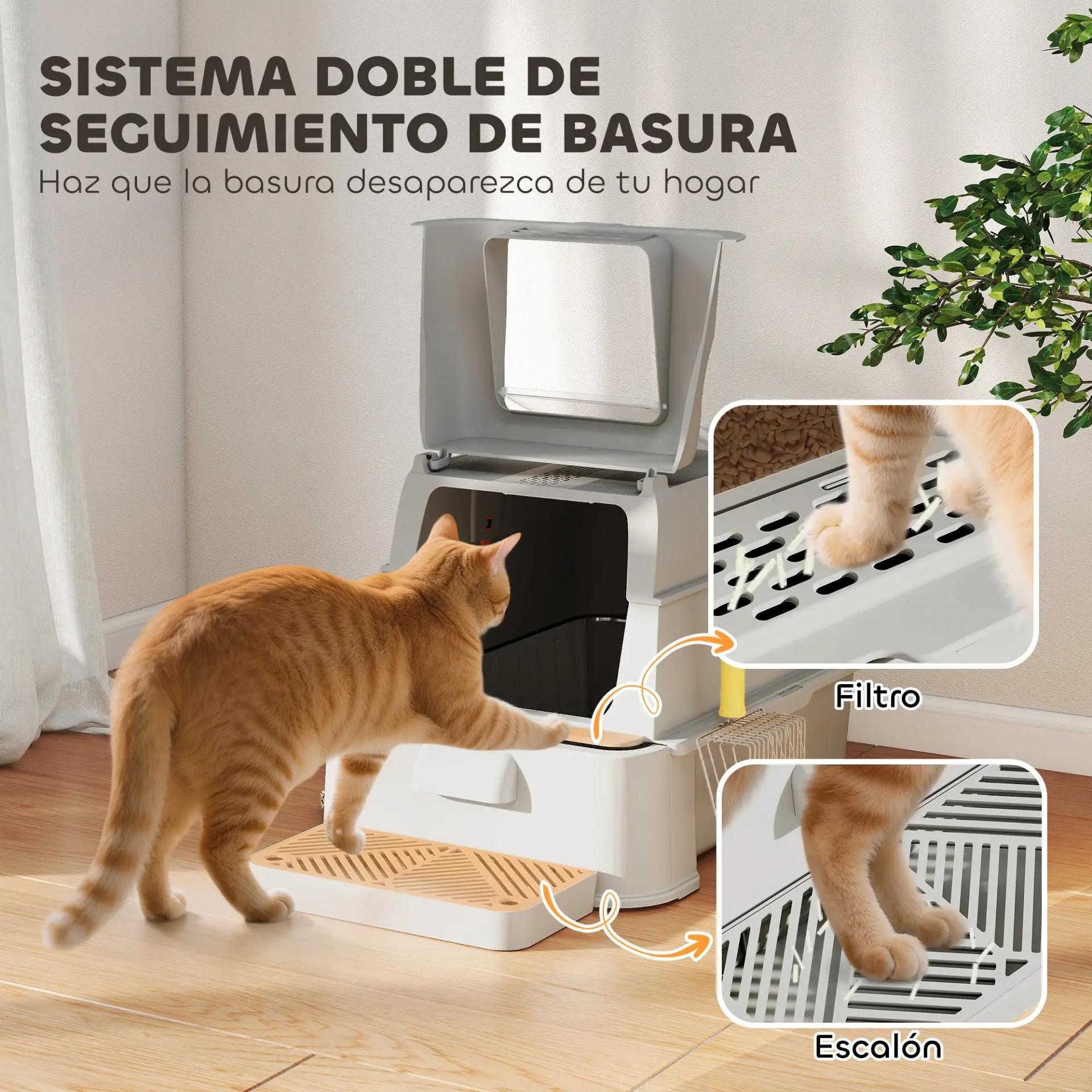 SISTEMA DOBLE DE SEGUIMIENTO DE BASURA

Haz que la basura desaparezca de tu hogar

Filtro

Escalón