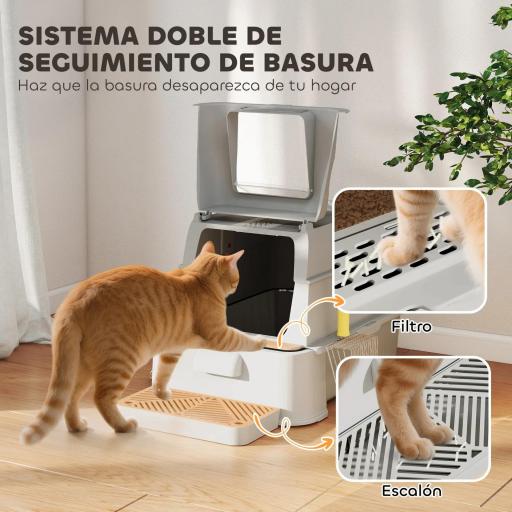 SISTEMA DOBLE DE SEGUIMIENTO DE BASURA

Haz que la basura desaparezca de tu hogar

Filtro

Escalón