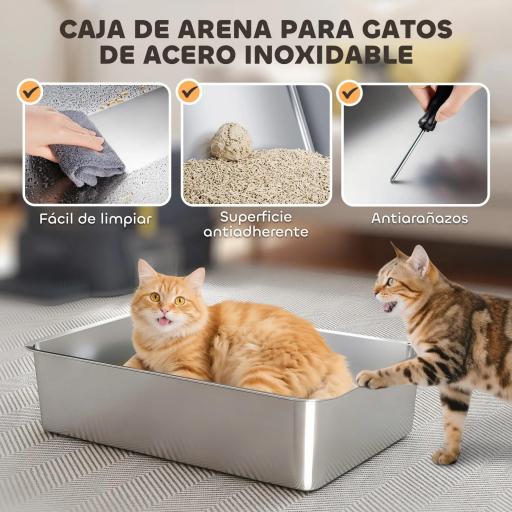 CAJA DE ARENA PARA GATOS DE ACERO INOXIDABLE

Fácil de limpiar

Superficie antiadherente

Antiarañazos