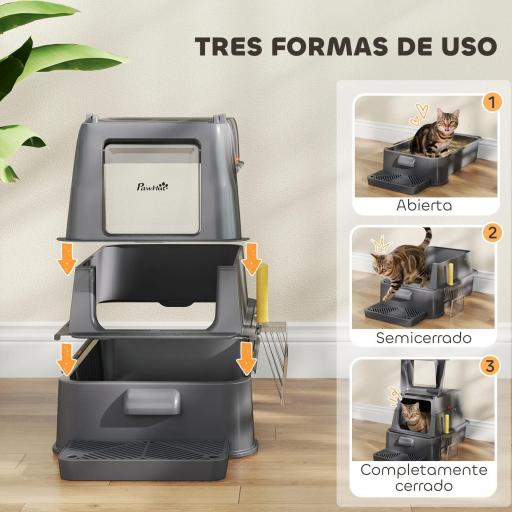 TRES FORMAS DE USO

PawHut

1
Abierta

2
Semicerrado

3
Completamente cerrado