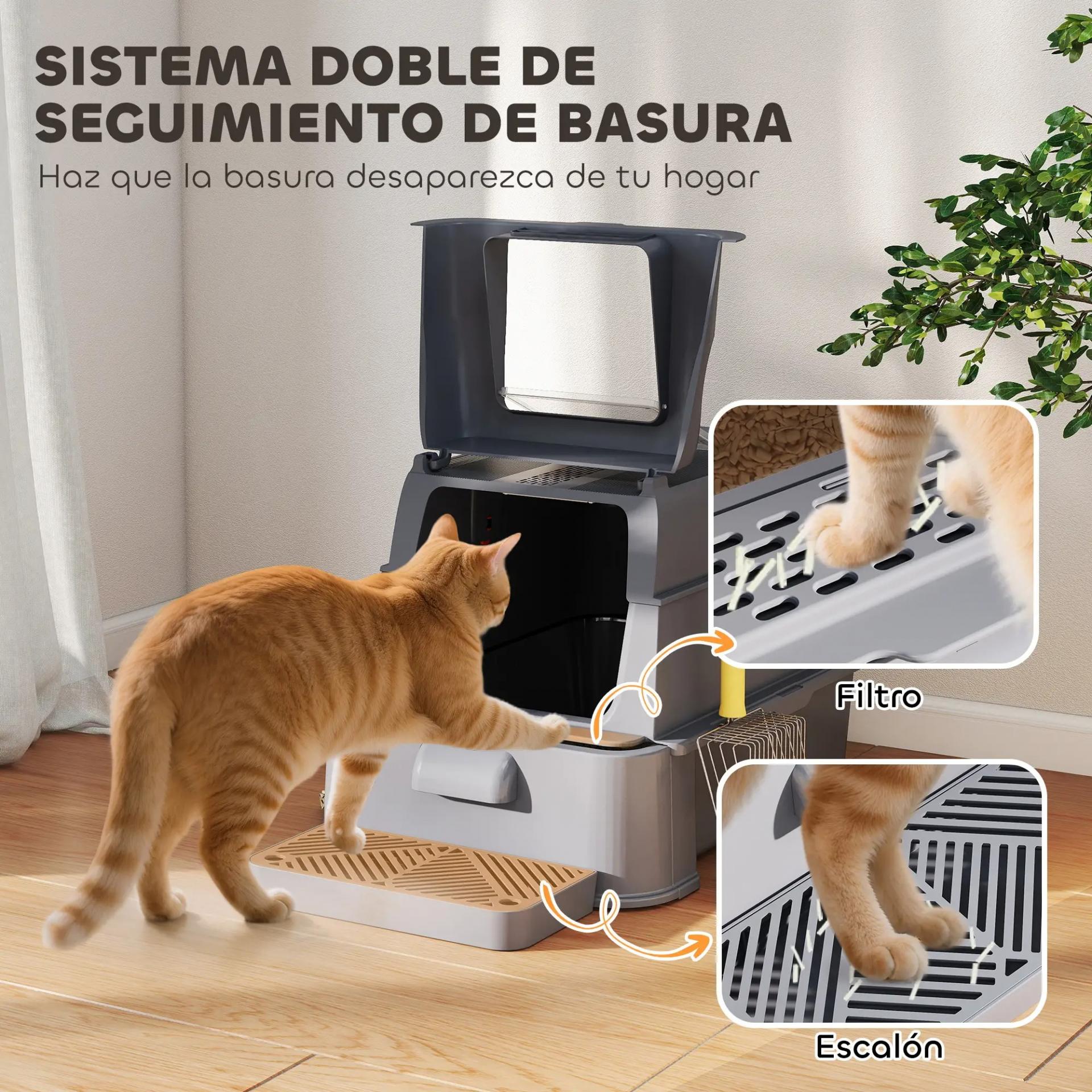 SISTEMA DOBLE DE SEGUIMIENTO DE BASURA

Haz que la basura desaparezca de tu hogar

Filtro

Escalón