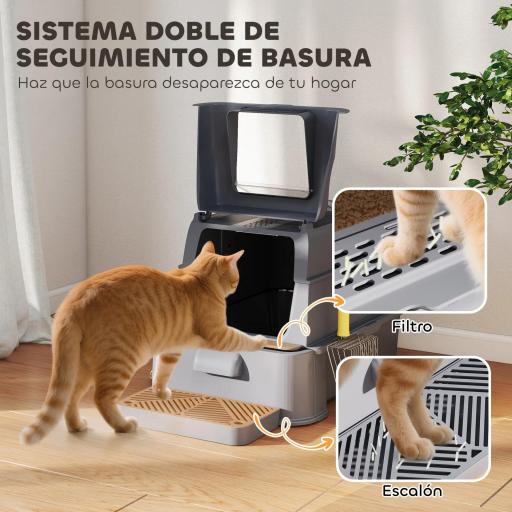 SISTEMA DOBLE DE SEGUIMIENTO DE BASURA
Haz que la basura desaparezca de tu hogar

Filtro

Escalón