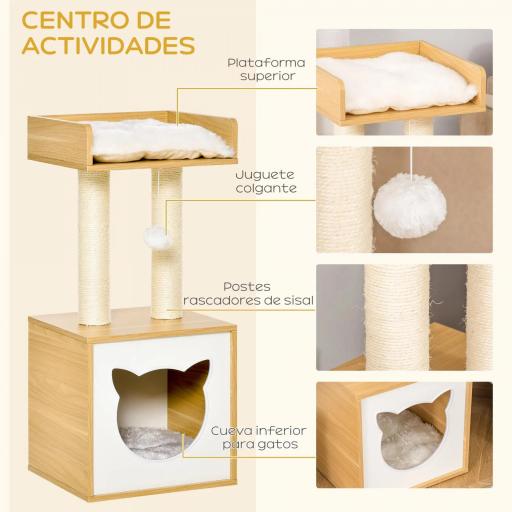 CENTRO DE ACTIVIDADES

Plataforma superior

Juguete colgante

Postes rascadores de sisal

Cueva inferior para gatos