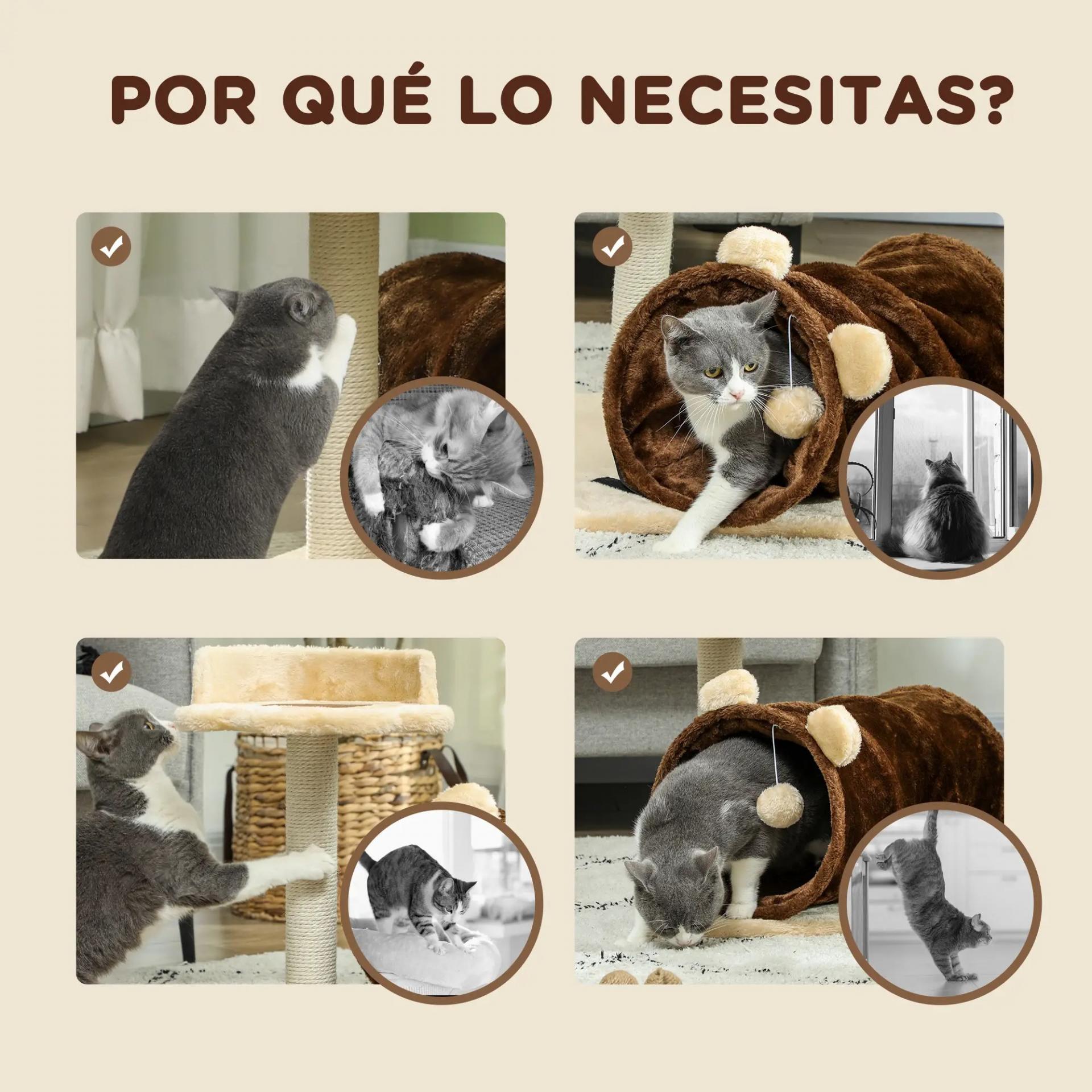 POR QUÉ LO NECESITAS?