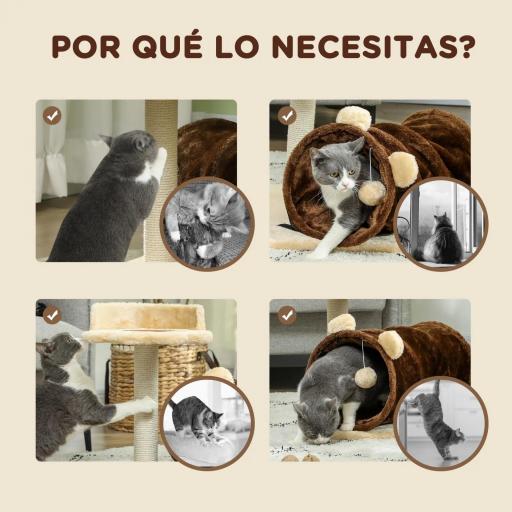 POR QUÉ LO NECESITAS?