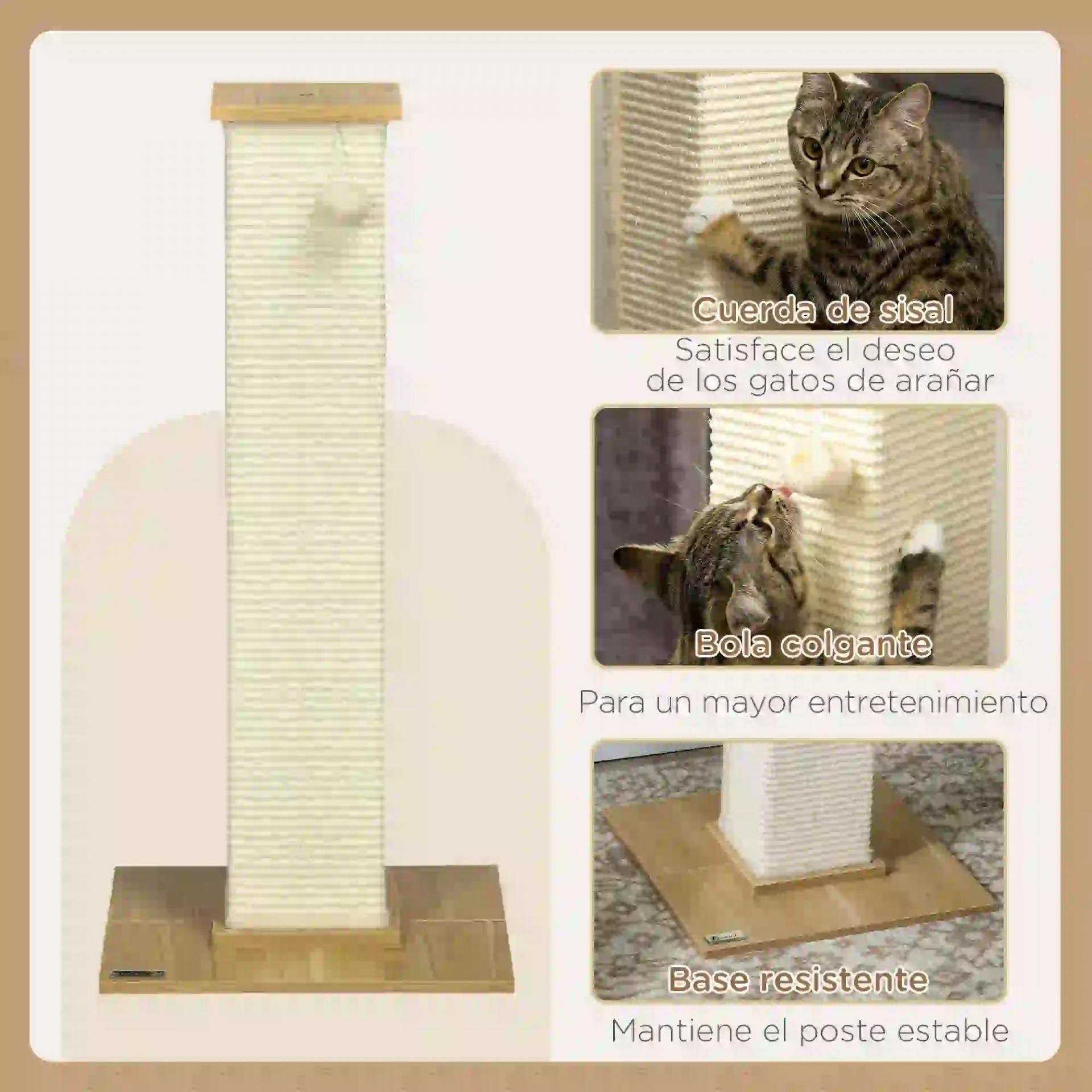 Cuerda de sisal

Satisface el deseo de los gatos de arañar

Bola colgante

Para un mayor entretenimiento

Base resistente

Mantiene el poste estable