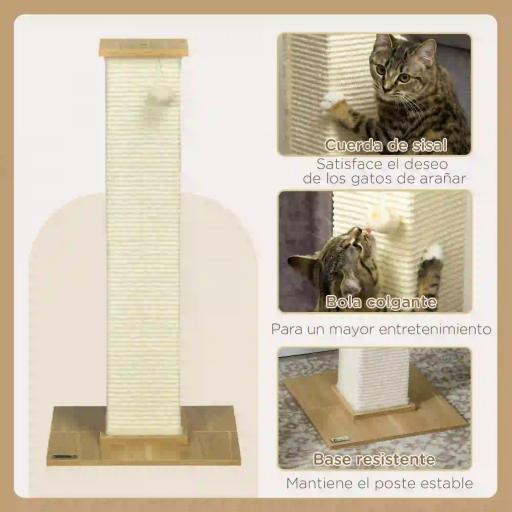 Cuerda de sisal
Satisface el deseo de los gatos de arañar

Bola colgante
Para un mayor entretenimiento

Base resistente
Mantiene el poste estable