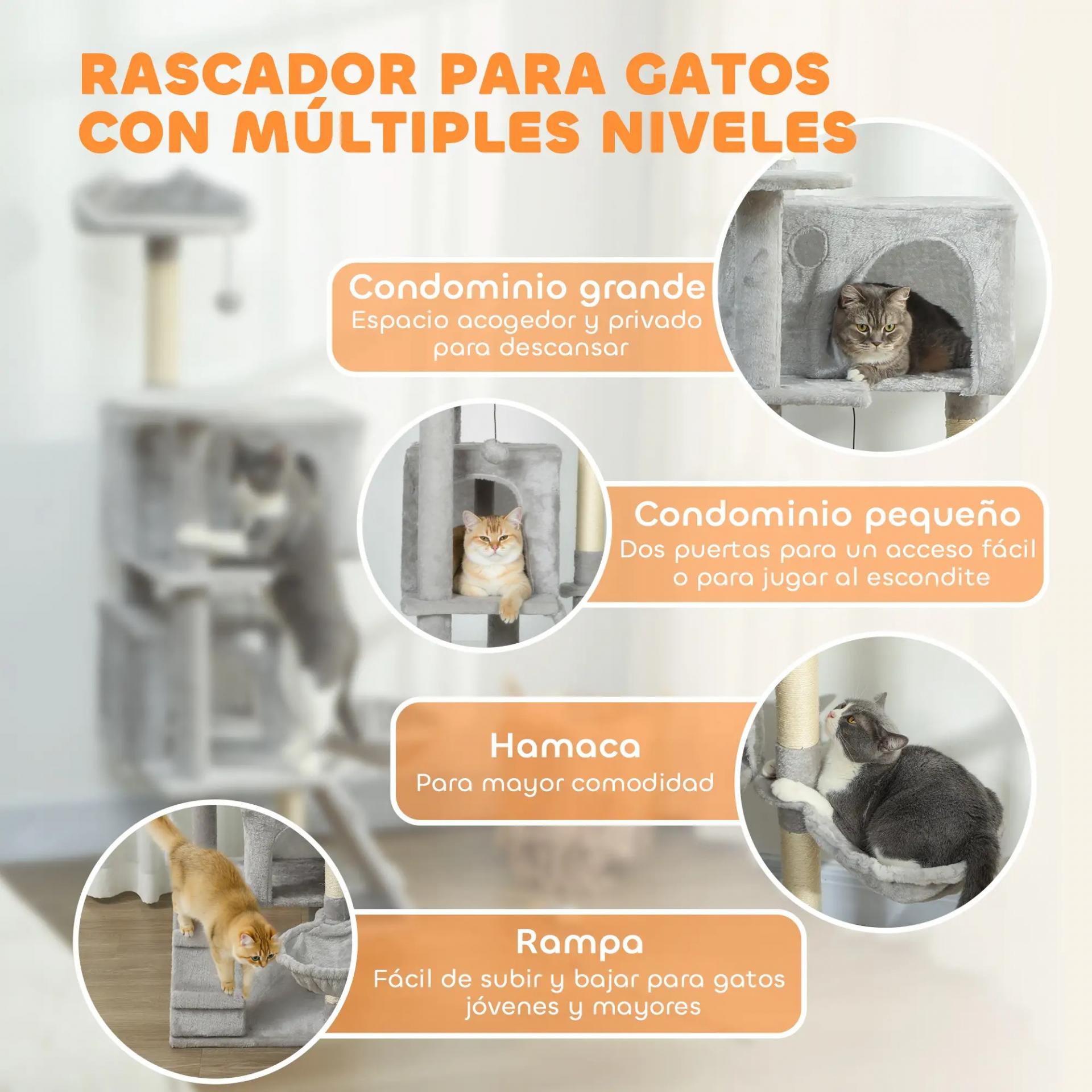 RASCADOR PARA GATOS CON MÚLTIPLES NIVELES

Condominio grande
Espacio acogedor y privado para descansar

Condominio pequeño
Dos puertas para un acceso fácil o para jugar al escondite

Hamaca
Para mayor comodidad

Rampa
Fácil de subir y bajar para gatos jóvenes y mayores