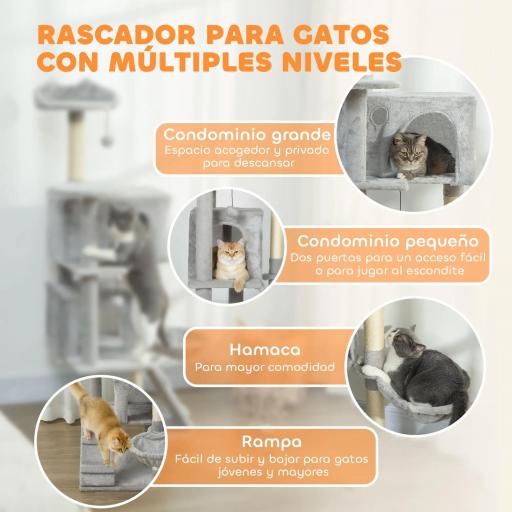 RASCADOR PARA GATOS CON MÚLTIPLES NIVELES

Condominio grande
Espacio acogedor y privado para descansar

Condominio pequeño
Dos puertas para un acceso fácil o para jugar al escondite

Hamaca
Para mayor comodidad

Rampa
Fácil de subir y bajar para gatos jóvenes y mayores