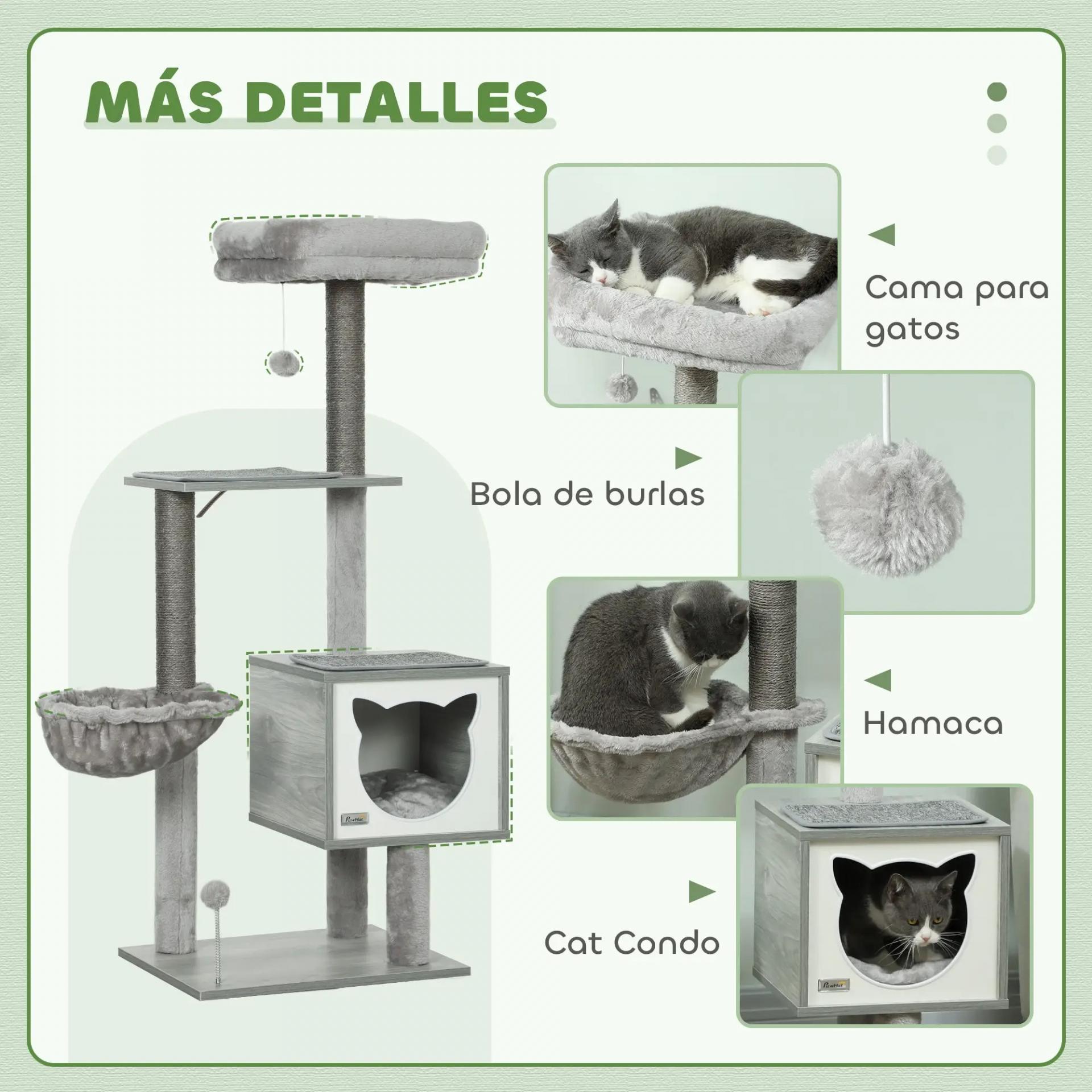 MÁS DETALLES

Cama para gatos

Bola de burlas

Hamaca

Cat Condo

PawHut

PawHut