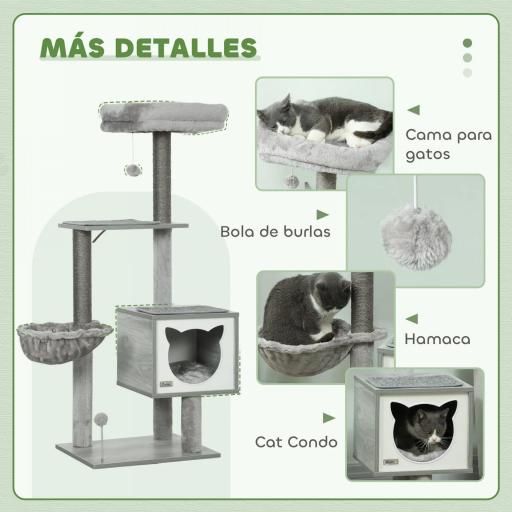 MÁS DETALLES

Cama para gatos

Bola de burlas

Hamaca

Cat Condo