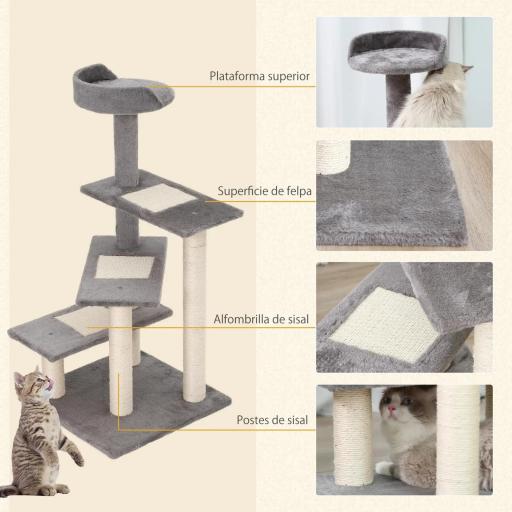 Plataforma superior

Superficie de felpa

Alfombrilla de sisal

Postes de sisal