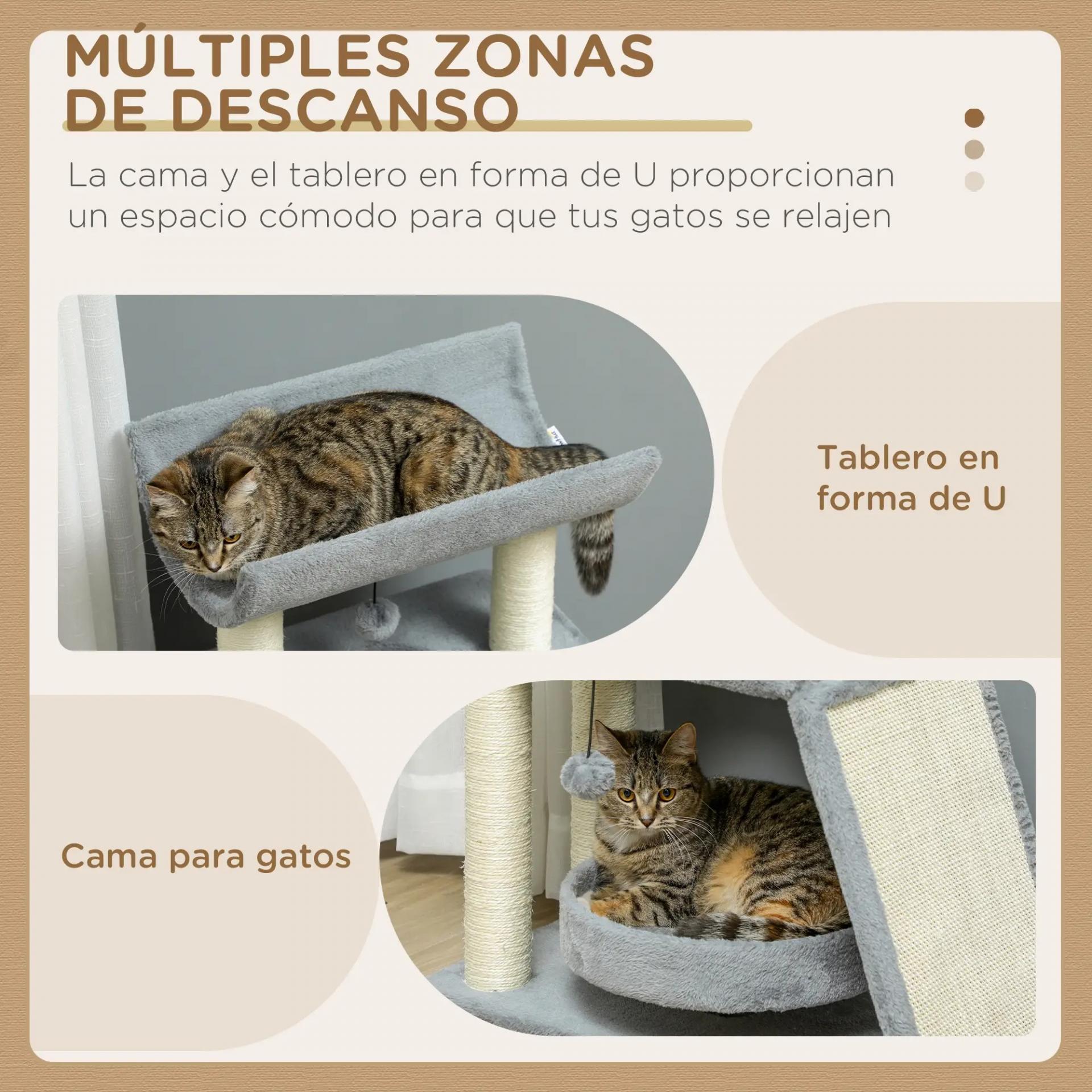 MÚLTIPLES ZONAS DE DESCANSO

La cama y el tablero en forma de U proporcionan un espacio cómodo para que tus gatos se relajen

Tablero en forma de U

Cama para gatos