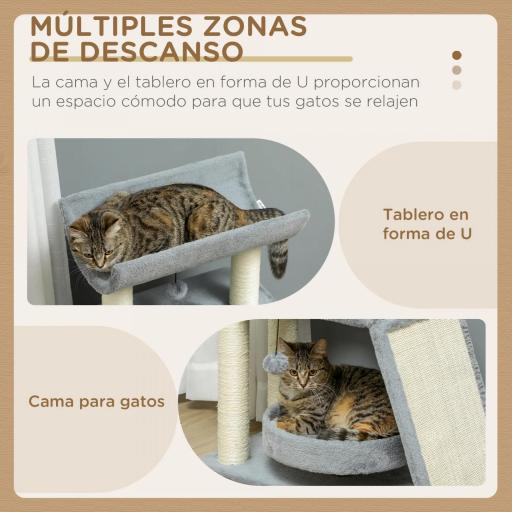 MÚLTIPLES ZONAS DE DESCANSO

La cama y el tablero en forma de U proporcionan un espacio cómodo para que tus gatos se relajen

Tablero en forma de U

Cama para gatos