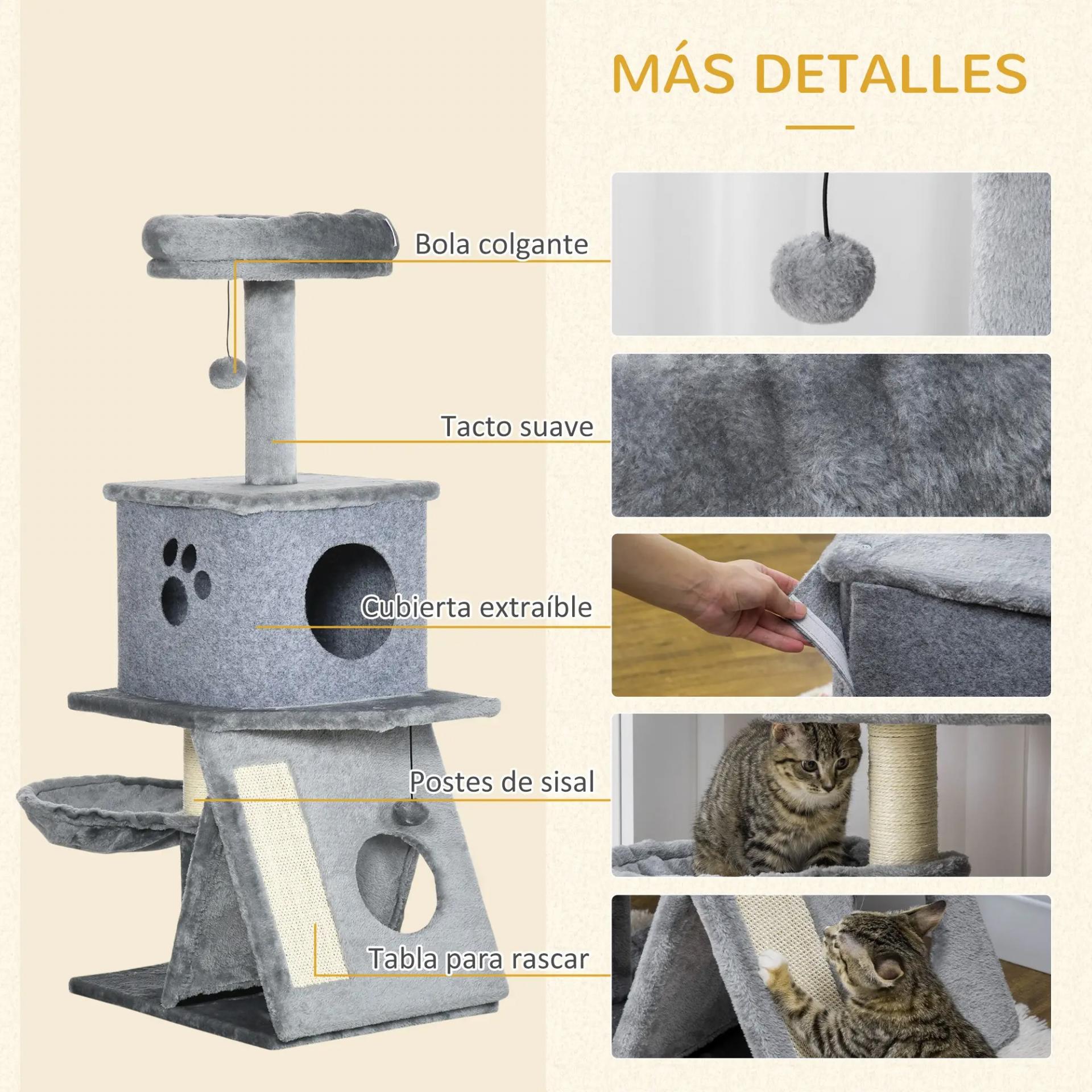 MÁS DETALLES

Bola colgante

Tacto suave

Cubierta extraíble

Postes de sisal

Tabla para rascar