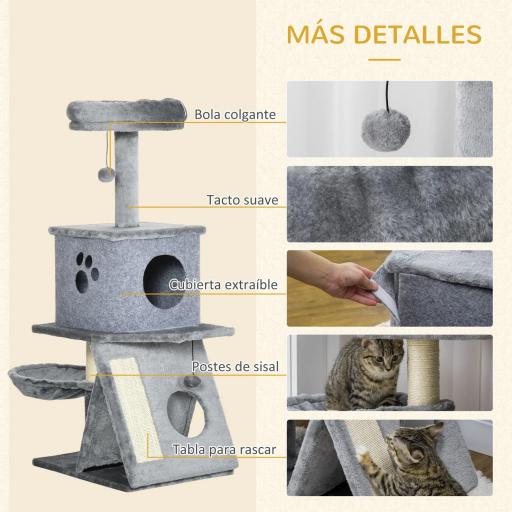 MÁS DETALLES

Bola colgante

Tacto suave

Cubierta extraíble

Postes de sisal

Tabla para rascar