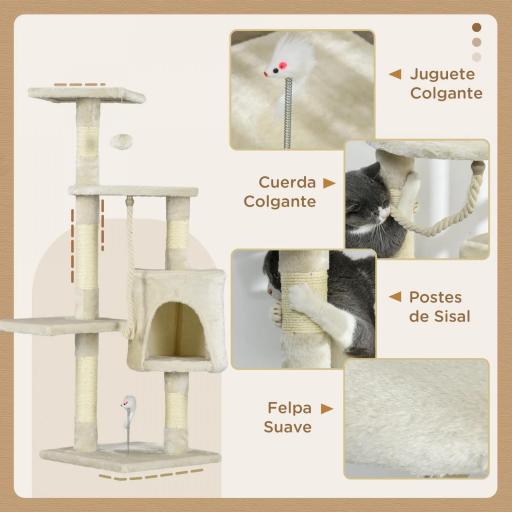 Juguete Colgante

Cuerda Colgante

Postes de Sisal

Felpa Suave