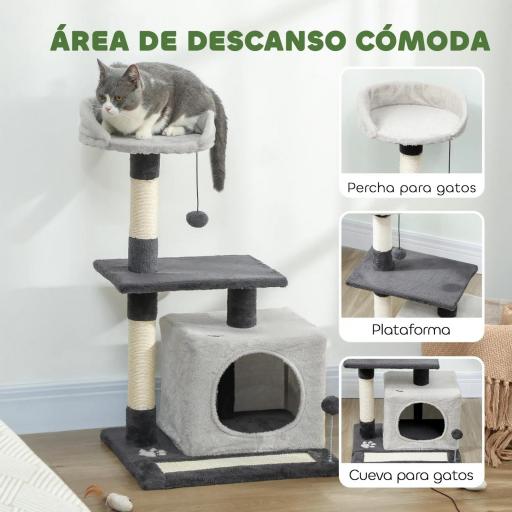 ÁREA DE DESCANSO CÓMODA

Percha para gatos

Plataforma

Cueva para gatos