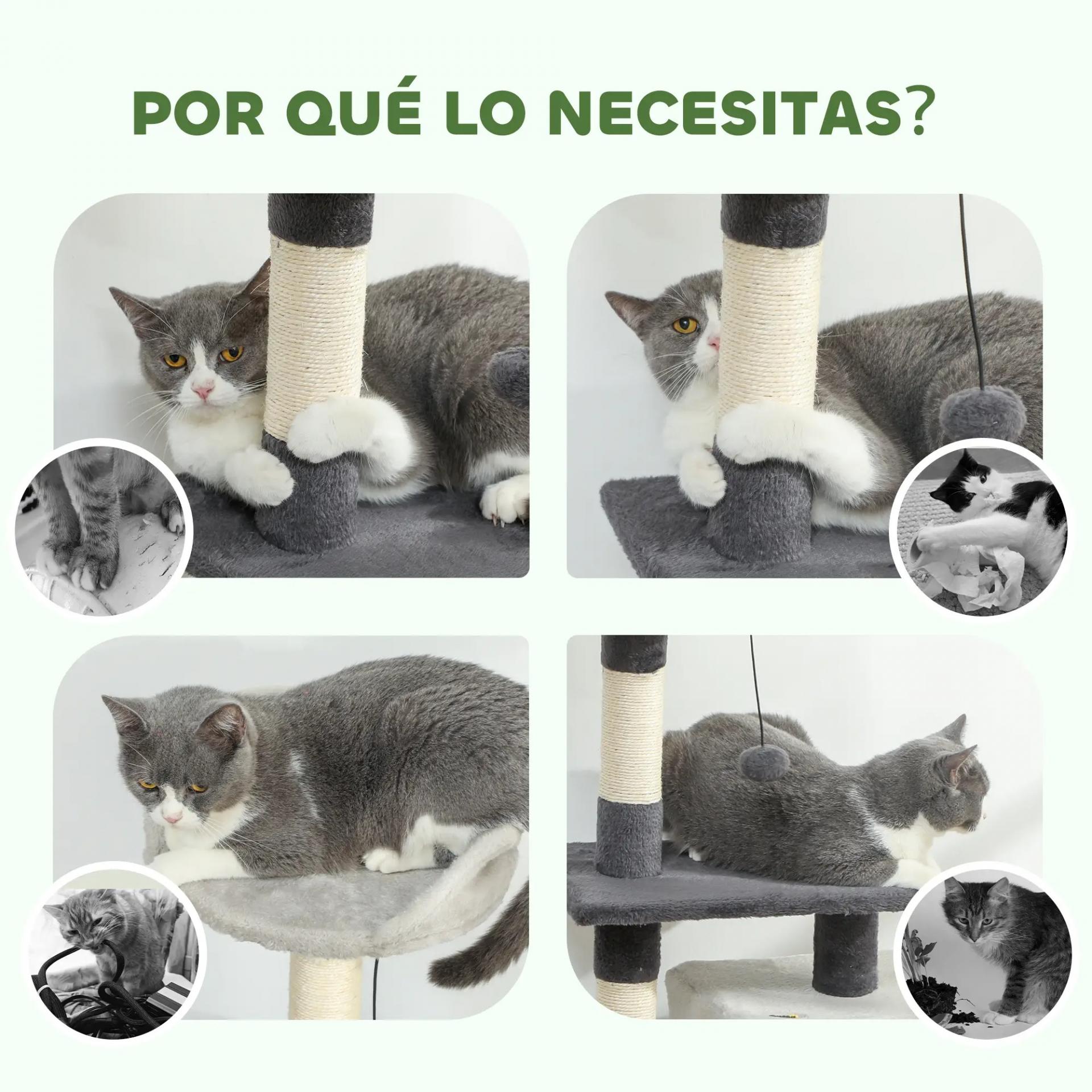 POR QUÉ LO NECESITAS?