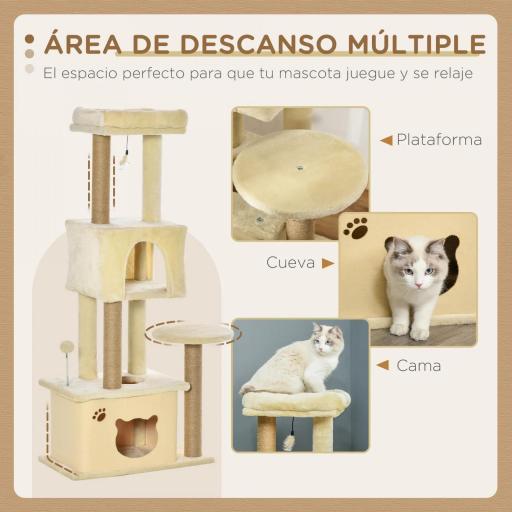 ÁREA DE DESCANSO MÚLTIPLE
El espacio perfecto para que tu mascota juegue y se relaje

Plataforma

Cueva

Cama