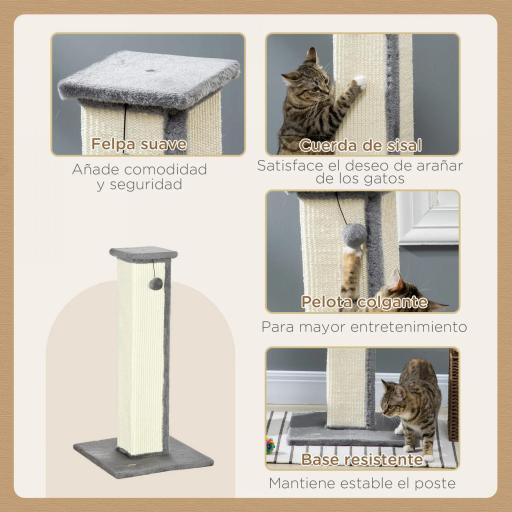 Felpa suave

Añade comodidad y seguridad

Cuerda de sisal

Satisface el deseo de arañar de los gatos

Pelota colgante

Para mayor entretenimiento

Base resistente

Mantiene estable el poste