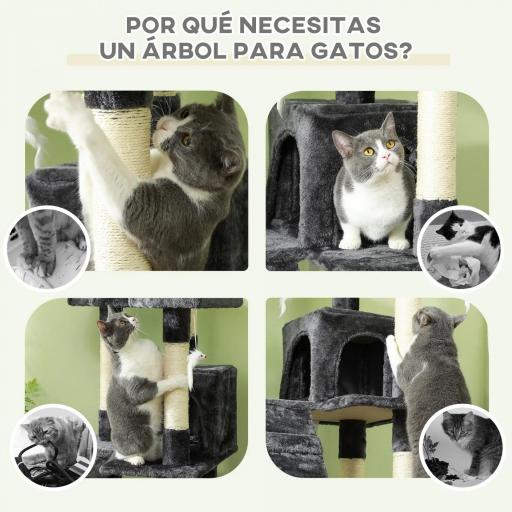 POR QUÉ NECESITAS UN ÁRBOL PARA GATOS?