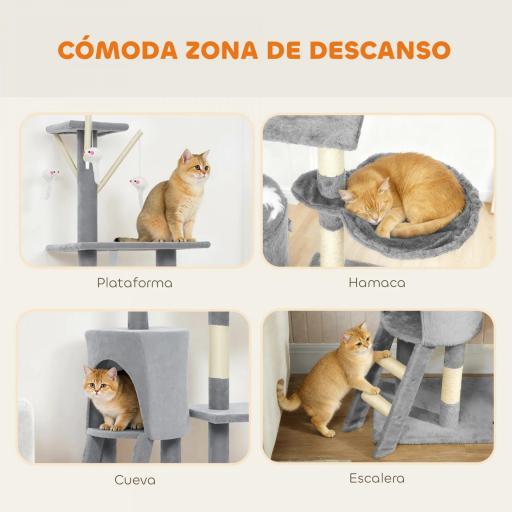 CÓMODA ZONA DE DESCANSO

Plataforma

Hamaca

Cueva

Escalera