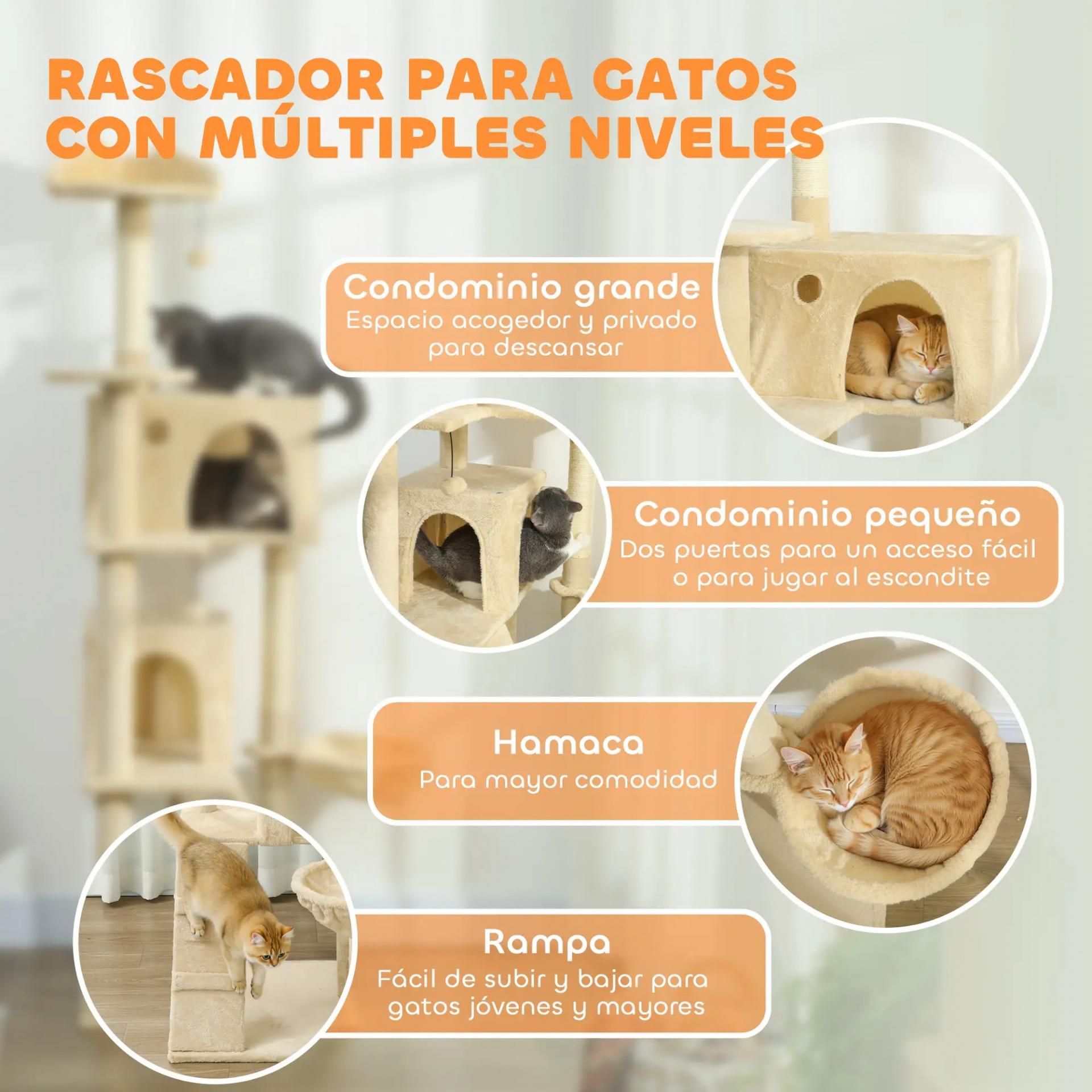 RASCADOR PARA GATOS CON MÚLTIPLES NIVELES

Condominio grande
Espacio acogedor y privado para descansar

Condominio pequeño
Dos puertas para un acceso fácil o para jugar al escondite

Hamaca
Para mayor comodidad

Rampa
Fácil de subir y bajar para gatos jóvenes y mayores