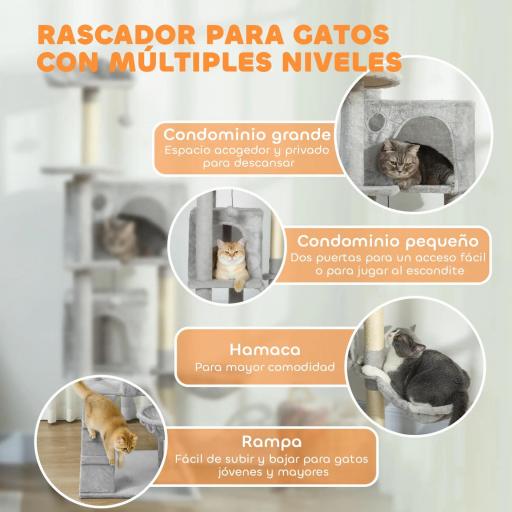 RASCADOR PARA GATOS CON MÚLTIPLES NIVELES

Condominio grande
Espacio acogedor y privado para descansar

Condominio pequeño
Dos puertas para un acceso fácil o para jugar al escondite

Hamaca
Para mayor comodidad

Rampa
Fácil de subir y bajar para gatos jóvenes y mayores