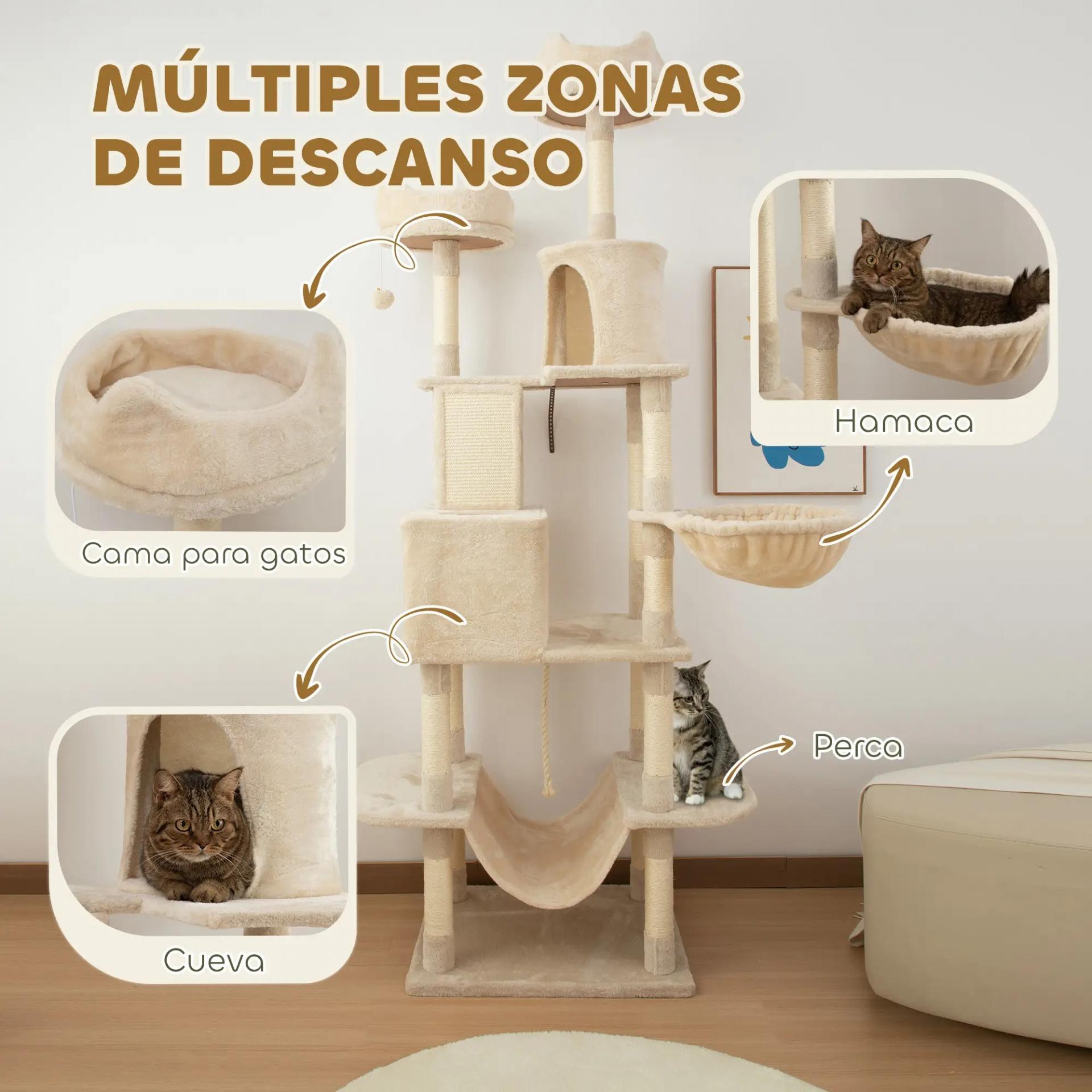 MÚLTIPLES ZONAS DE DESCANSO

Hamaca

Cama para gatos

Perca

Cueva