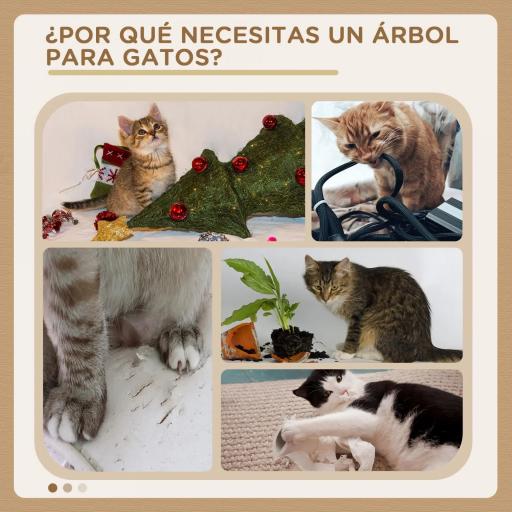 ¿POR QUÉ NECESITAS UN ÁRBOL PARA GATOS?